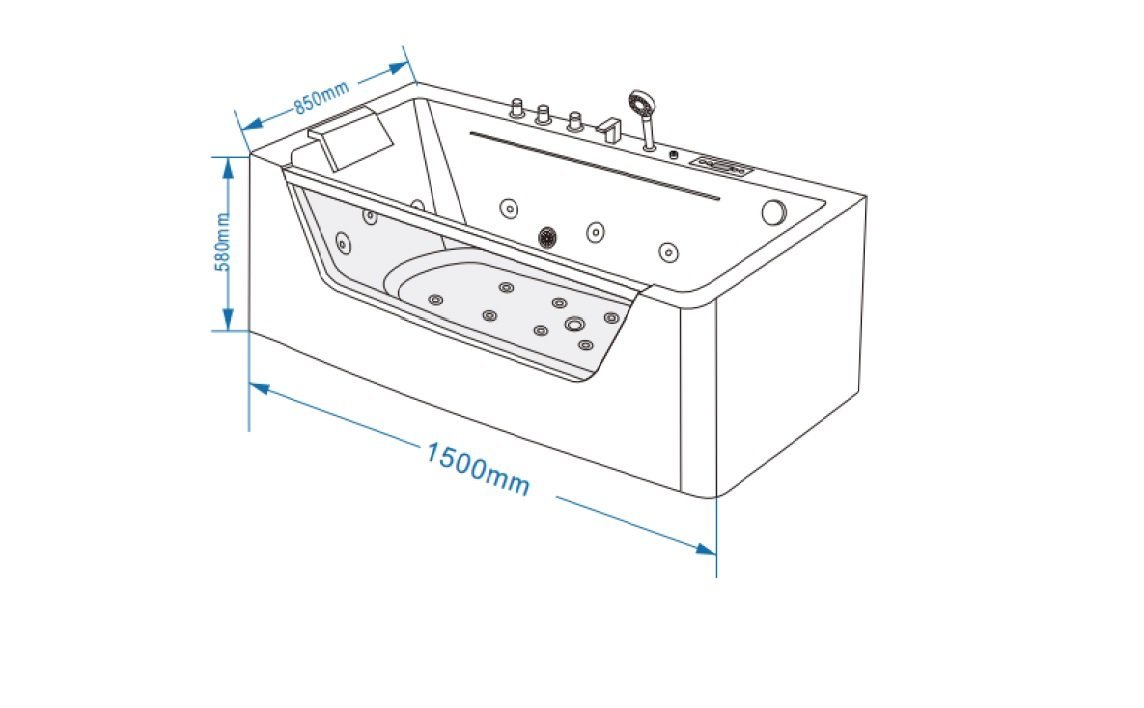 850mm

580mm

1500mm